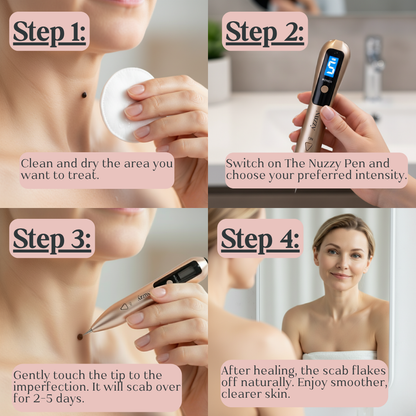 Step 1:

Clean and dry the area you want to treat.

Step 2:

5

Nuzzy

Switch on The Nuzzy Pen and choose your preferred intensity.

Step 3:

Nuzzy

Gently touch the tip to the imperfection. It will scab over for 2-5 days.

Step 4:

After healing, the scab flakes off naturally. Enjoy smoother, clearer skin.