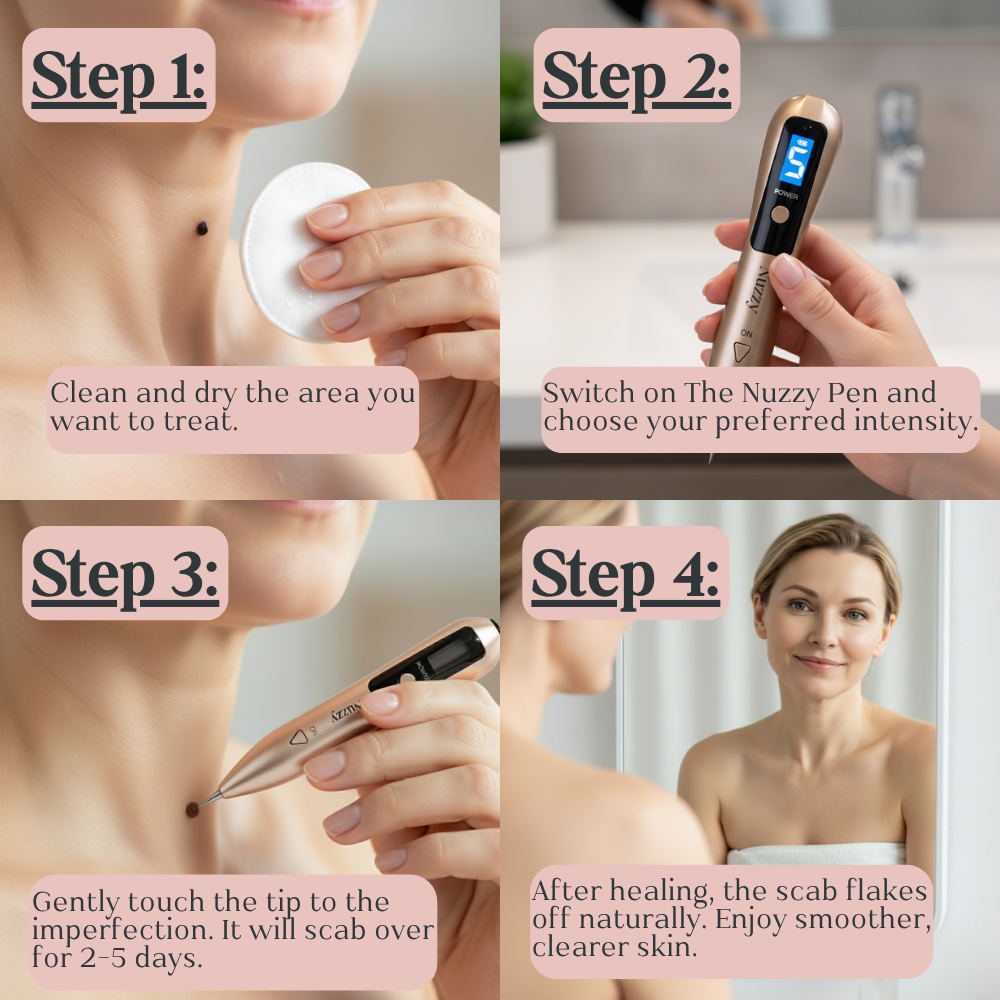 Step 1:

Clean and dry the area you want to treat.

Step 2:

5
POWER
NUZZY
ON

Switch on The Nuzzy Pen and choose your preferred intensity.

Step 3:

NUZZY

Gently touch the tip to the imperfection. It will scab over for 2-5 days.

Step 4:

After healing, the scab flakes off naturally. Enjoy smoother, clearer skin.